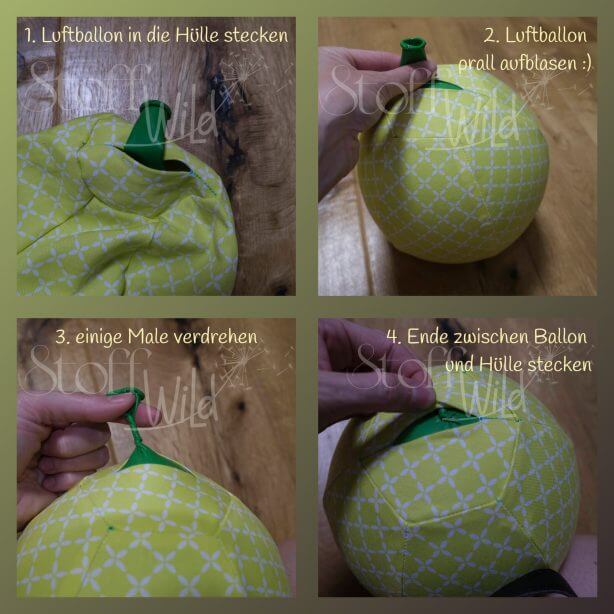 1. Luftballon in die Hülle stecken

Stoff Wild

2. Luftballon prall aufblasen :)

Stoff Wild

3. einige Male verdrehen

Stoff Wild

4. Ende zwischen Ballon und Hülle stecken

Stoff Wild